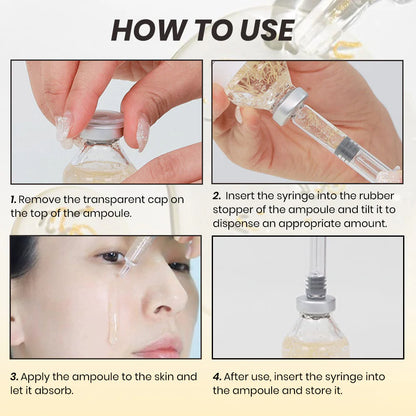 HOW TO USE

1. Remove the transparent cap on the top of the ampoule.

2. Insert the syringe into the rubber stopper of the ampoule and tilt it to dispense an appropriate amount.

3. Apply the ampoule to the skin and let it absorb.

4. After use, insert the syringe into the ampoule and store it.