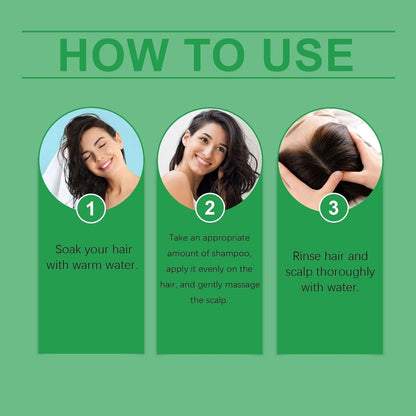 HOW TO USE

1

Soak your hair with warm water.

2

Take an appropriate amount of shampoo, apply it evenly on the hair, and gently massage the scalp.

3

Rinse hair and scalp thoroughly with water.