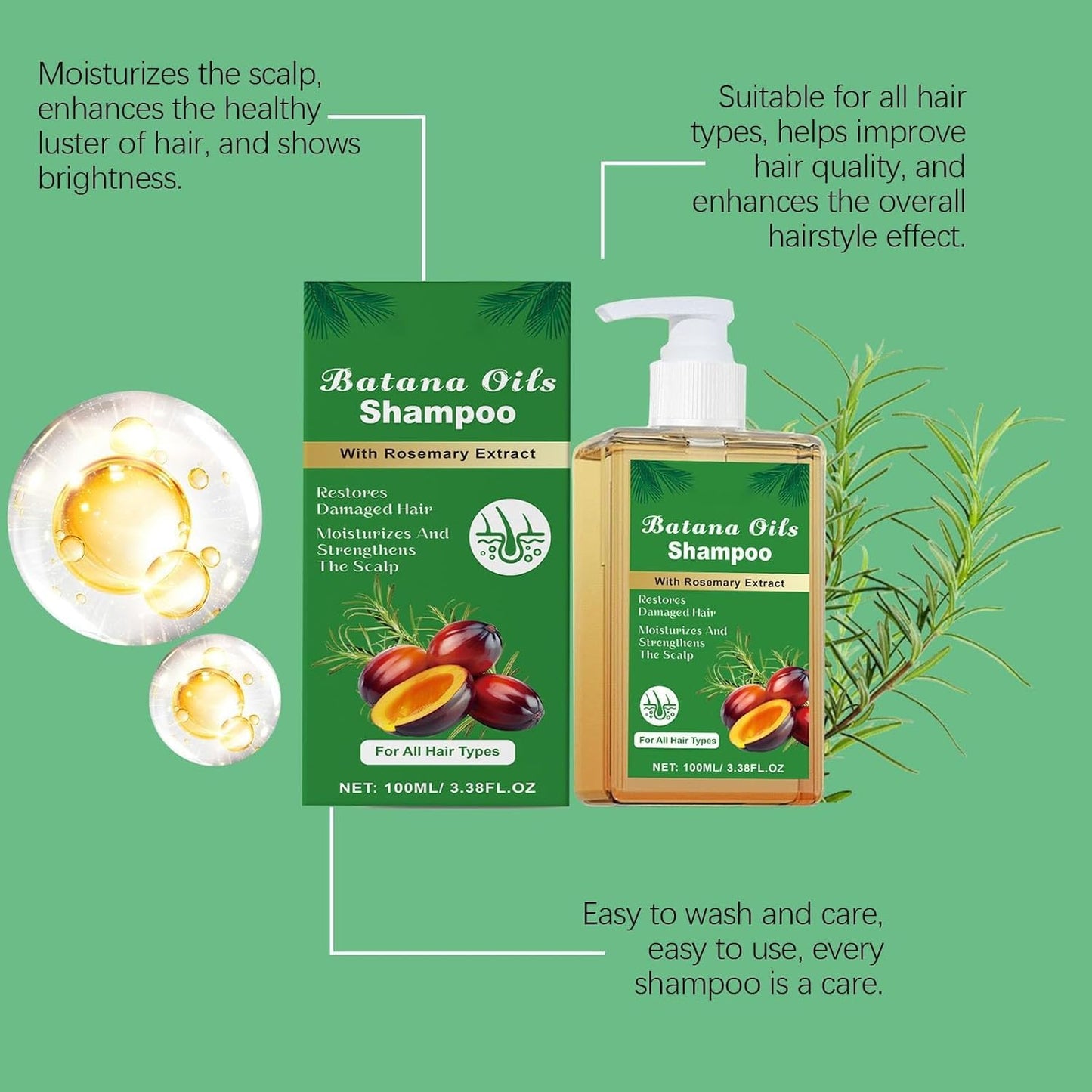 Moisturizes the scalp, enhances the healthy luster of hair, and shows brightness.

Suitable for all hair types, helps improve hair quality, and enhances the overall hairstyle effect.

Batana Oils
Shampoo

With Rosemary Extract

Restores Damaged Hair

Moisturizes And Strengthens The Scalp

For All Hair Types

NET: 100ML/ 3.38FL.OZ

Batana Oils
Shampoo

With Rosemary Extract

Restores Damaged Hair

Moisturizes And Strengthens The Scalp

For All Hair Types

NET: 100ML/ 3.38FL.OZ

Easy to wash and care, easy to use, every shampoo is a care.